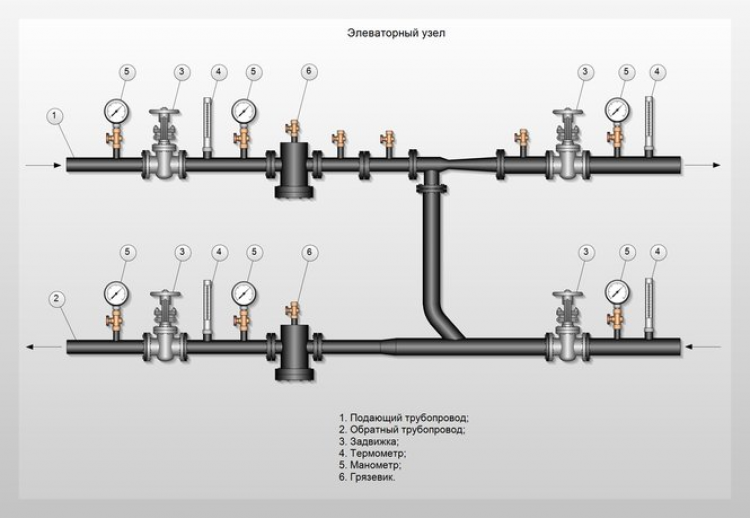 Элеваторный узел

5 3 4 5 6 3 5 4

1

5 3 4 5 6 3 5 4

2

1. Подающий трубопровод;
2. Обратный трубопровод;
3. Задвижка;
4. Термометр;
5. Манометр;
6. Грязевик.